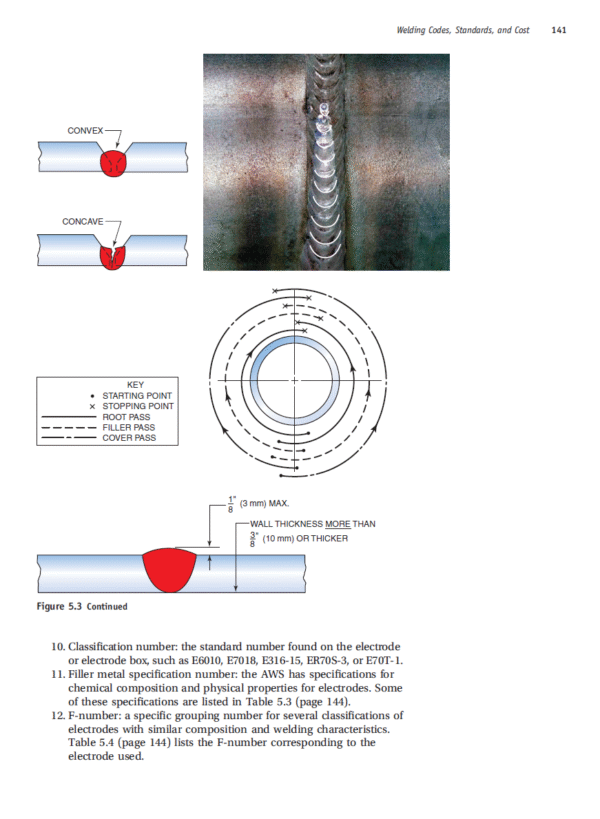 Welding Codes, Standards, and Cost 141

CONVEX

CONCAVE

KEY
• STARTING POINT
× STOPPING POINT
ROOT PASS
FILLER PASS
COVER PASS

$\frac{1}{8}$" (3 mm) MAX.

WALL THICKNESS MORE THAN $\frac{3}{8}$" (10 mm) OR THICKER

Figure 5.3 Continued

10. Classification number: the standard number found on the electrode or electrode box, such as E6010, E7018, E316-15, ER70S-3, or E70T-1.
11. Filler metal specification number: the AWS has specifications for chemical composition and physical properties for electrodes. Some of these specifications are listed in Table 5.3 (page 144).
12. F-number: a specific grouping number for several classifications of electrodes with similar composition and welding characteristics. Table 5.4 (page 144) lists the F-number corresponding to the electrode used.